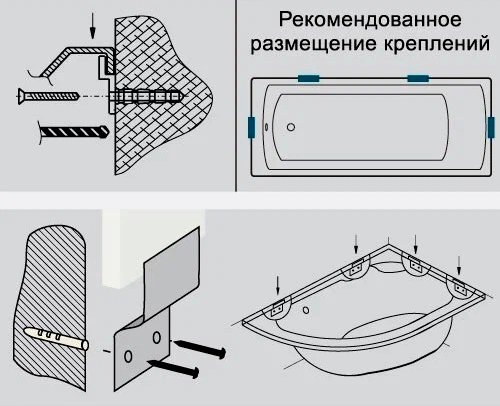 Рекомендованное размещение креплений